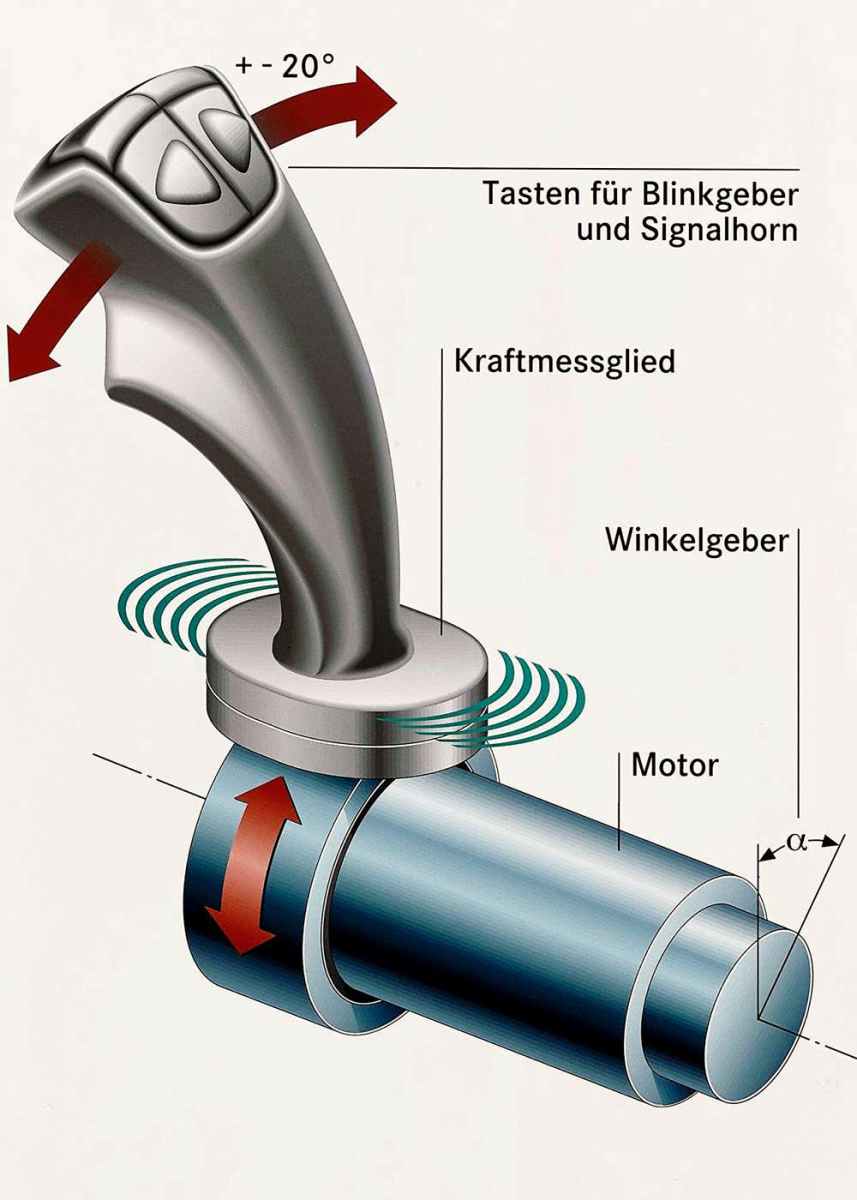 + - 20°

Tasten für Blinkgeber und Signalhorn

Kraftmessglied

Winkelgeber

Motor

$\alpha$