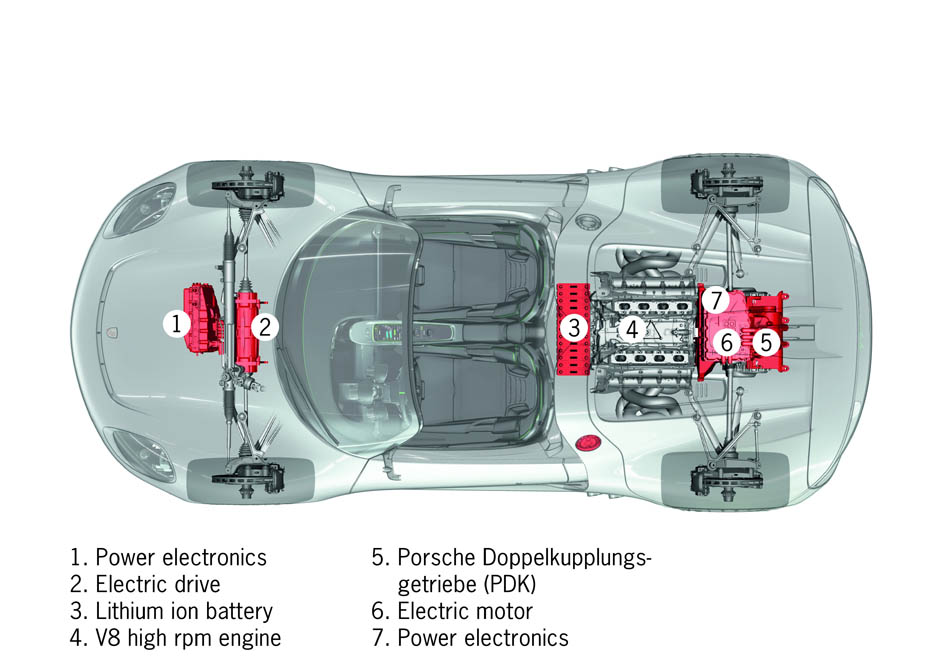 1
2
3
4
7
6
5

1. Power electronics
2. Electric drive
3. Lithium ion battery
4. V8 high rpm engine

5. Porsche Doppelkupplungsgetriebe (PDK)
6. Electric motor
7. Power electronics